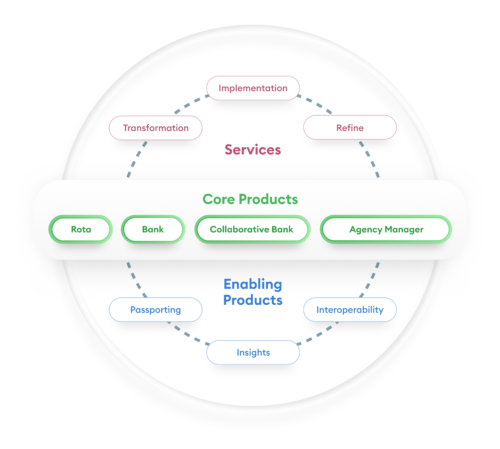 Implementation

Transformation

Refine

Services

Core Products

Rota

Bank

Collaborative Bank

Agency Manager

Enabling Products

Passporting

Interoperability

Insights